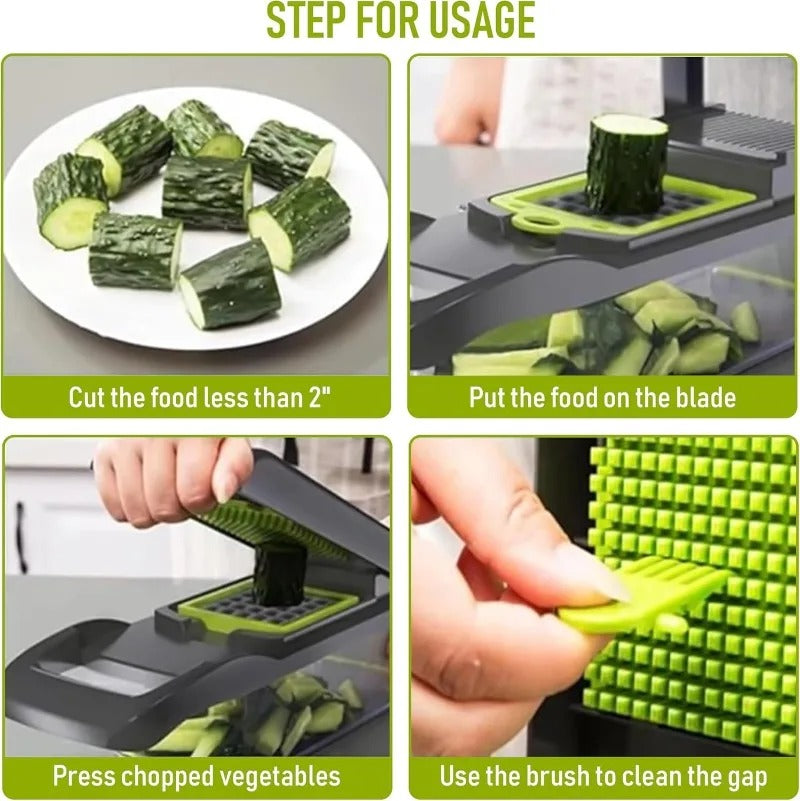 STEP FOR USAGE

Cut the food less than 2"

Put the food on the blade

Press chopped vegetables

Use the brush to clean the gap