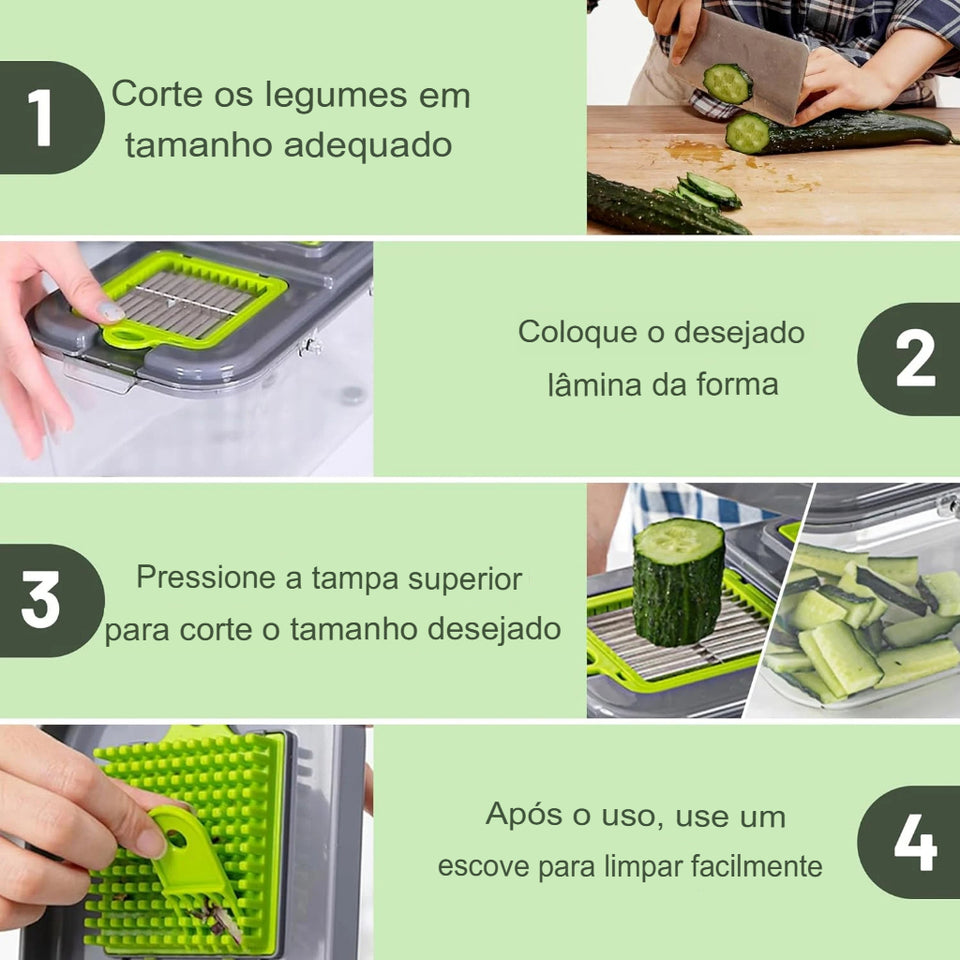 1

Corte os legumes em tamanho adequado

Coloque o desejado lâmina da forma

2

3

Pressione a tampa superior para corte o tamanho desejado

Após o uso, use um escove para limpar facilmente

4