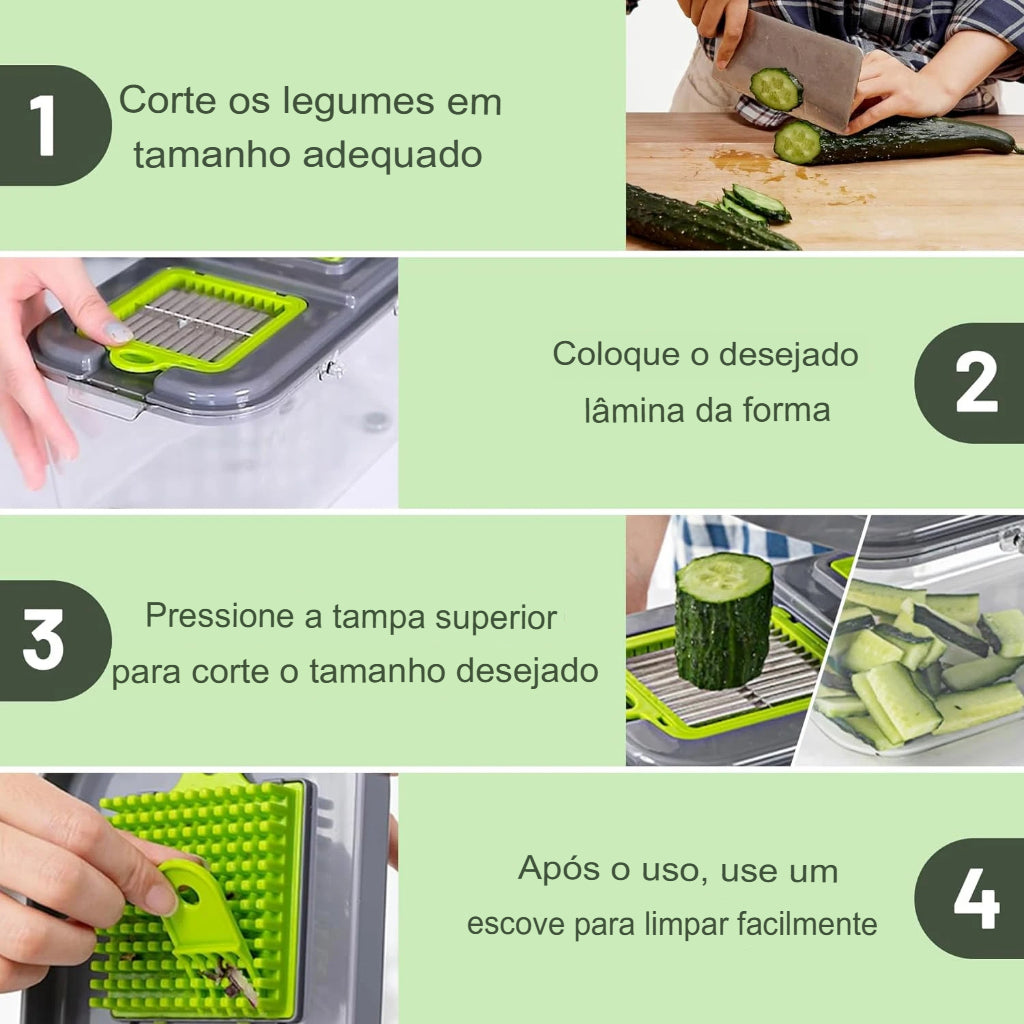 1
Corte os legumes em tamanho adequado

Coloque o desejado lâmina da forma
2

3
Pressione a tampa superior para corte o tamanho desejado

Após o uso, use um escove para limpar facilmente
4